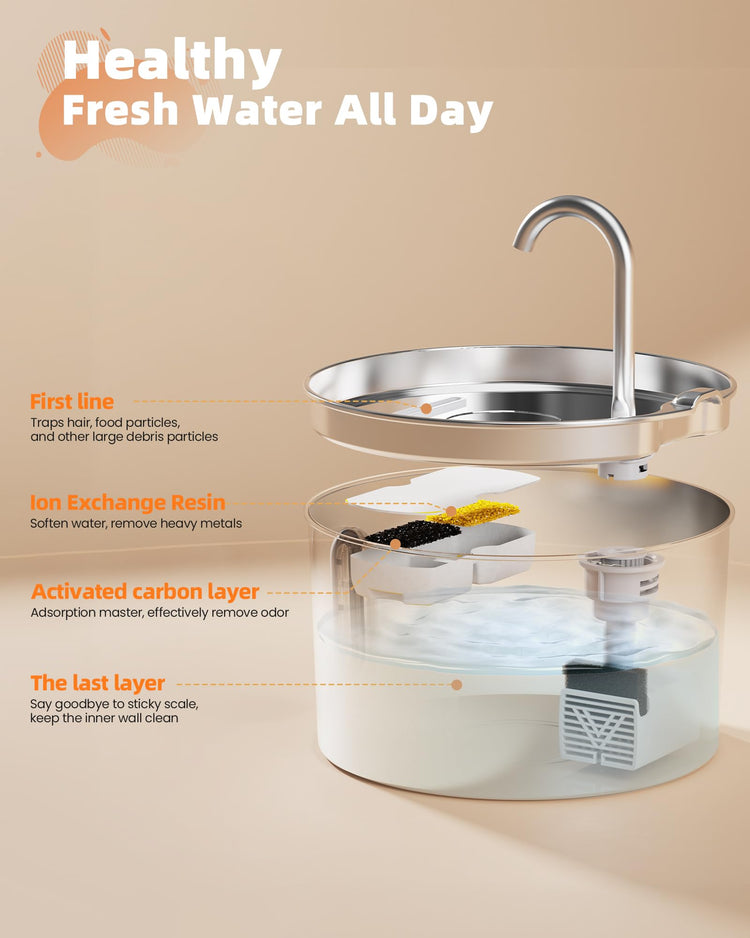 Healthy
Fresh Water All Day

First line
Traps hair, food particles, and other large debris particles

Ion Exchange Resin
Soften water, remove heavy metals

Activated carbon layer
Adsorption master, effectively remove odor

The last layer
Say goodbye to sticky scale, keep the inner wall clean