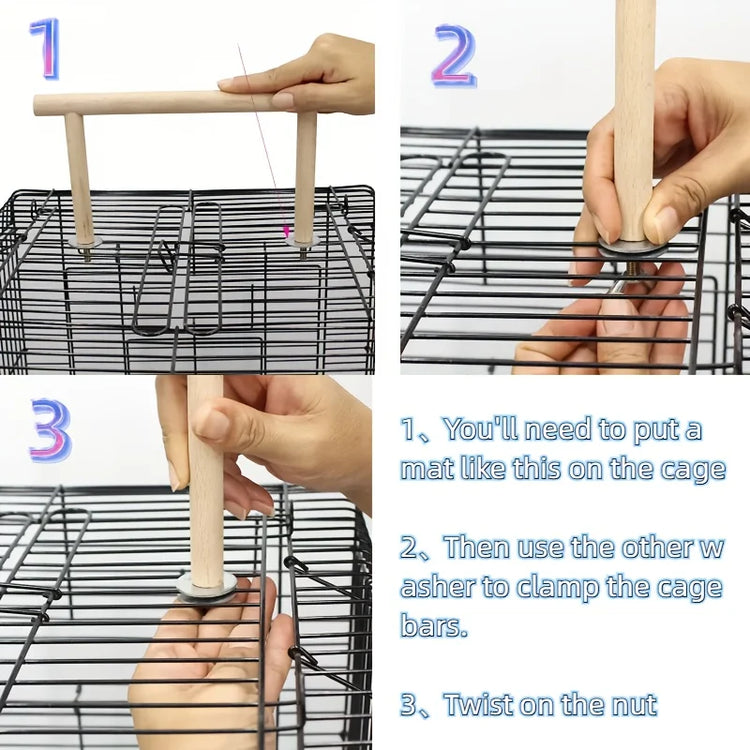 1

2

3

1、You'll need to put a mat like this on the cage

2、Then use the other w asher to clamp the cage bars.

3、Twist on the nut